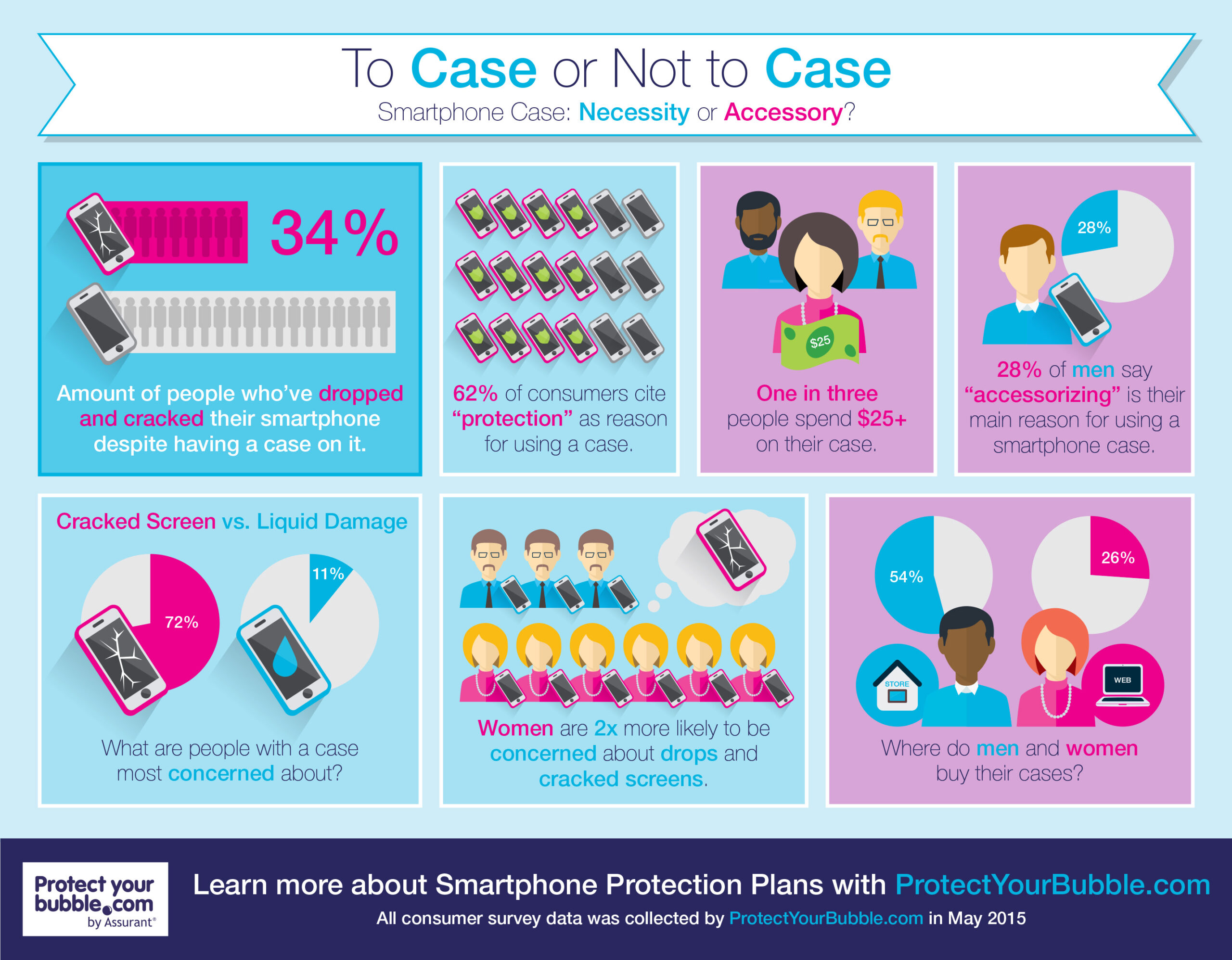 To Case or Not to Case

Smartphone Case: Necessity or Accessory?

34%

Amount of people who've dropped and cracked their smartphone despite having a case on it.

62% of consumers cite "protection" as reason for using a case.

$25

One in three people spend $25+ on their case.

28%

28% of men say "accessorizing" is their main reason for using a smartphone case.

Cracked Screen vs. Liquid Damage

72%

11%

What are people with a case most concerned about?

Women are 2x more likely to be concerned about drops and cracked screens.

54%

26%

STORE

WEB

Where do men and women buy their cases?

Protect your bubble.com by Assurant®

Learn more about Smartphone Protection Plans with ProtectYourBubble.com

All consumer survey data was collected by ProtectYourBubble.com in May 2015